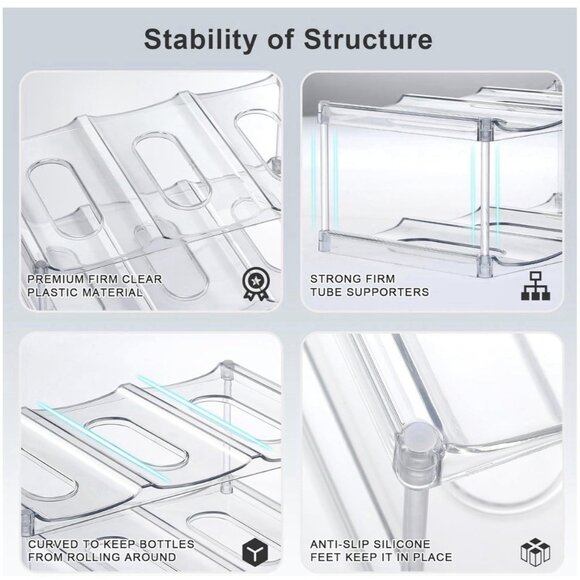 Stability of Structure

PREMIUM FIRM CLEAR PLASTIC MATERIAL

STRONG FIRM TUBE SUPPORTERS

CURVED TO KEEP BOTTLES FROM ROLLING AROUND

ANTI-SLIP SILICONE FEET KEEP IT IN PLACE